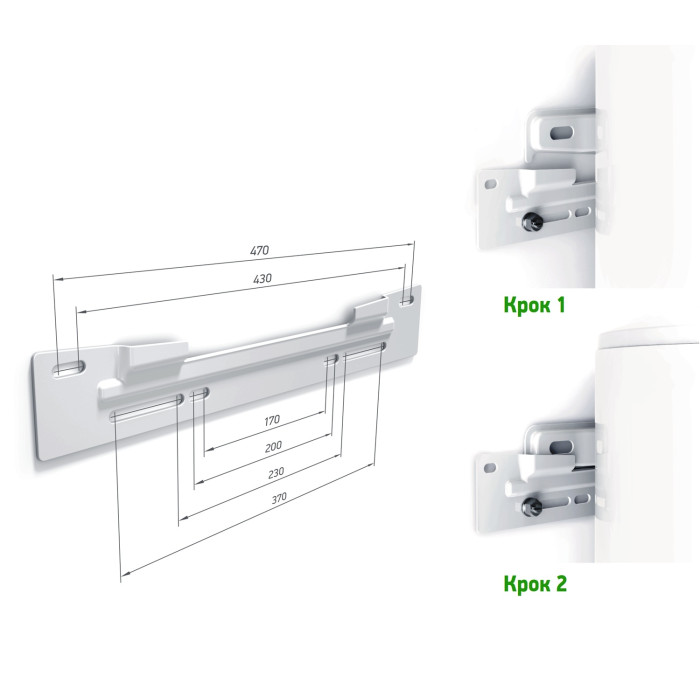 470
430
170
200
230
370
Крок 1
Крок 2