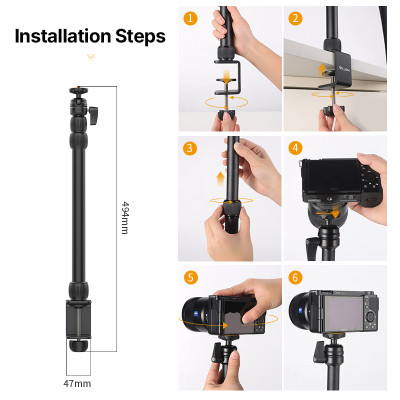 Installation Steps

494mm

47mm

1

2

3

4

5

6