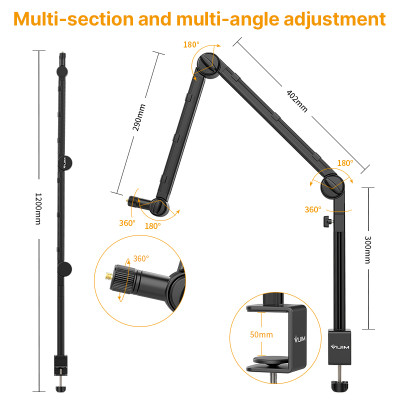 Multi-section and multi-angle adjustment

1200mm

180°

290mm

402mm

180°

360°

360°

180°

300mm

360°

50mm

VIJIM

VIJIM