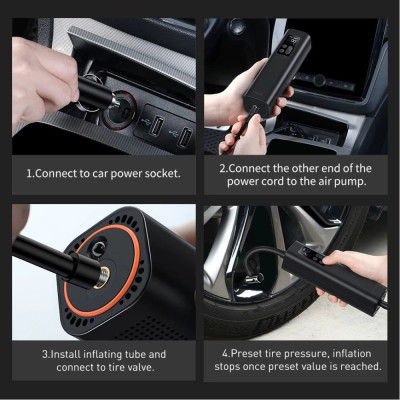 1.Connect to car power socket.

2.Connect the other end of the power cord to the air pump.

3.Install inflating tube and connect to tire valve.

4.Preset tire pressure, inflation stops once preset value is reached.