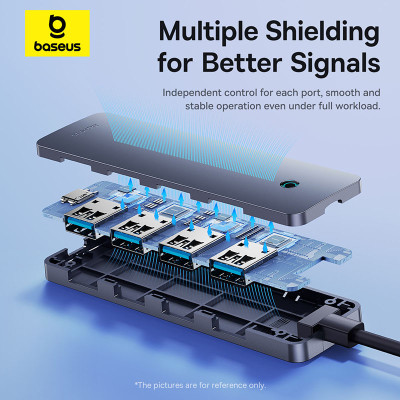 baseus

Multiple Shielding for Better Signals

Independent control for each port, smooth and stable operation even under full workload.

*The pictures are for reference only.