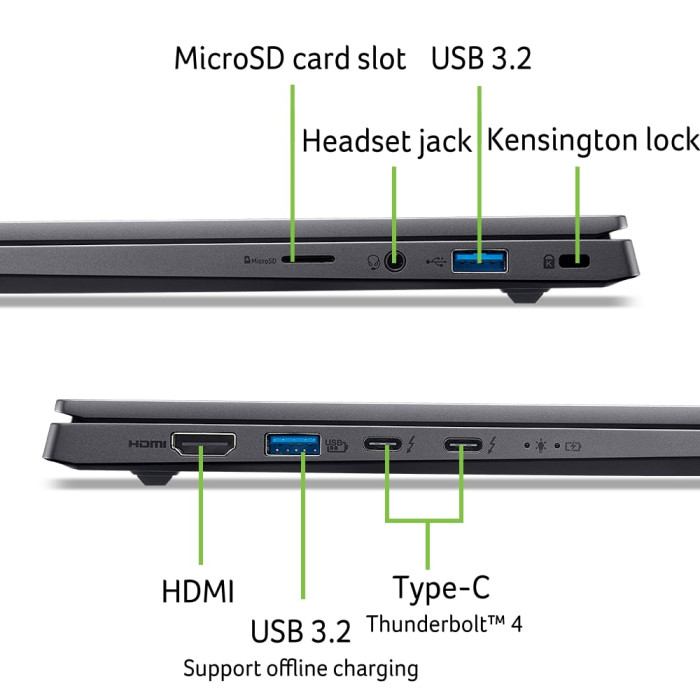 MicroSD card slot
USB 3.2
Headset jack
Kensington lock
MicroSD
HDMI
HDMI
USB 3.2
Support offline charging
Type-C
Thunderbolt™ 4