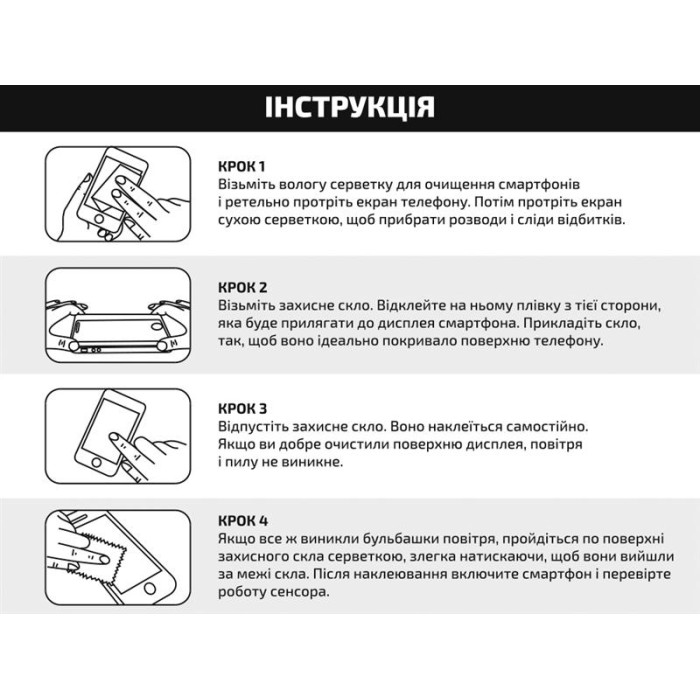 ІНСТРУКЦІЯ

КРОК 1
Візьміть вологу серветку для очищення смартфонів і ретельно протріть екран телефону. Потім протріть екран сухою серветкою, щоб прибрати розводи і сліди відбитків.

КРОК 2
Візьміть захисне скло. Відклейте на ньому плівку з тієї сторони, яка буде прилягати до дисплея смартфона. Прикладіть скло, так, щоб воно ідеально покривало поверхню телефону.

КРОК 3
Відпустіть захисне скло. Воно наклеїться самостійно. Якщо ви добре очистили поверхню дисплея, повітря і пилу не виникне.

КРОК 4
Якщо все ж виникли бульбашки повітря, пройдіться по поверхні захисного скла серветкою, злегка натискаючи, щоб вони вийшли за межі скла. Після наклеювання включите смартфон і перевірте роботу сенсора.