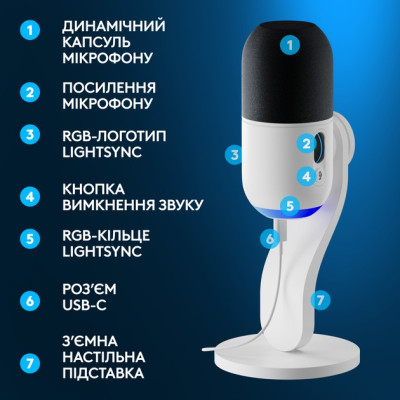 1 ДИНАМІЧНИЙ КАПСУЛЬ МІКРОФОНУ

2 ПОСИЛЕННЯ МІКРОФОНУ

3 RGB-ЛОГОТИП LIGHTSYNC

4 КНОПКА ВИМКНЕННЯ ЗВУКУ

5 RGB-КІЛЬЦЕ LIGHTSYNC

6 РОЗ'ЄМ USB-C

7 З'ЄМНА НАСТІЛЬНА ПІДСТАВКА

1
2
3
4
5
6
7