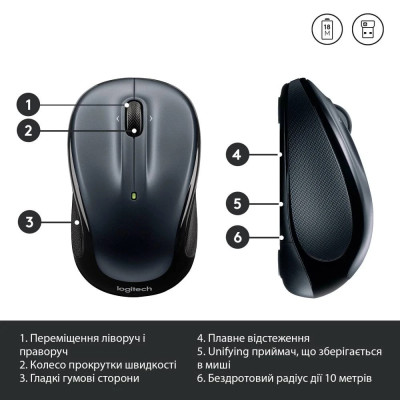 18 M

1

2

3

4

5

6

logitech

1. Переміщення ліворуч і праворуч
2. Колесо прокрутки швидкості
3. Гладкі гумові сторони

4. Плавне відстеження
5. Unifying приймач, що зберігається в миші
6. Бездротовий радіус дії 10 метрів