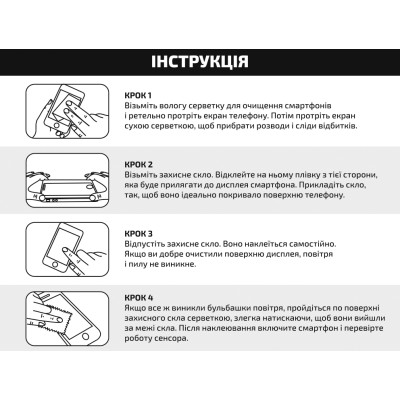 ІНСТРУКЦІЯ

КРОК 1
Візьміть вологу серветку для очищення смартфонів і ретельно протріть екран телефону. Потім протріть екран сухою серветкою, щоб прибрати розводи і сліди відбитків.

КРОК 2
Візьміть захисне скло. Відклейте на ньому плівку з тієї сторони, яка буде прилягати до дисплея смартфона. Прикладіть скло, так, щоб воно ідеально покривало поверхню телефону.

КРОК 3
Відпустіть захисне скло. Воно наклеїться самостійно. Якщо ви добре очистили поверхню дисплея, повітря і пилу не виникне.

КРОК 4
Якщо все ж виникли бульбашки повітря, пройдіться по поверхні захисного скла серветкою, злегка натискаючи, щоб вони вийшли за межі скла. Після наклеювання включите смартфон і перевірте роботу сенсора.