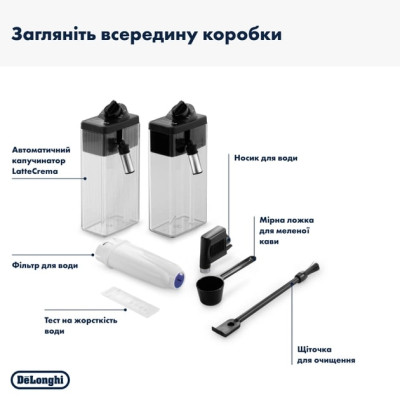 Загляніть всередину коробки

Автоматичний капучинатор LatteCrema

Носик для води

Мірна ложка для меленої кави

Фільтр для води

Тест на жорсткість води

Щіточка для очищення

DēLonghi