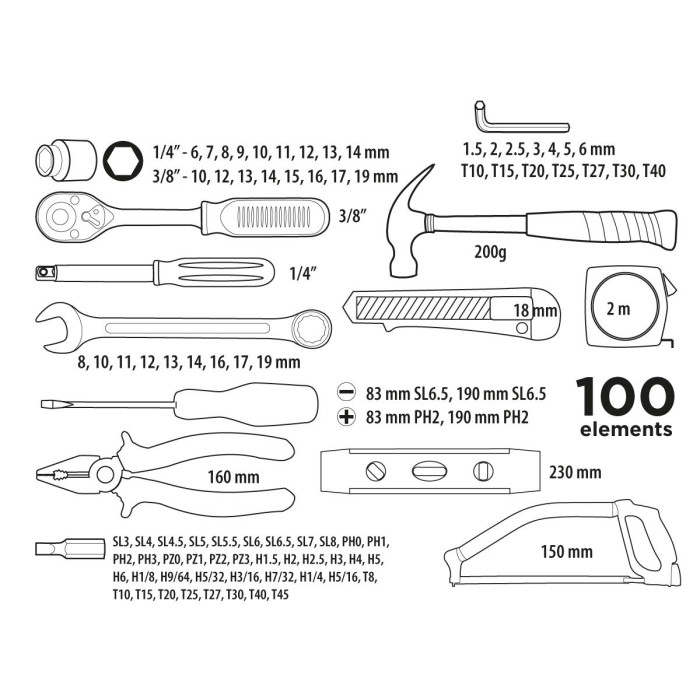 1/4" - 6, 7, 8, 9, 10, 11, 12, 13, 14 mm
3/8" - 10, 12, 13, 14, 15, 16, 17, 19 mm

1.5, 2, 2.5, 3, 4, 5, 6 mm
T10, T15, T20, T25, T27, T30, T40

3/8"

200g

1/4"

18 mm

2 m

8, 10, 11, 12, 13, 14, 16, 17, 19 mm

83 mm SL6.5, 190 mm SL6.5
83 mm PH2, 190 mm PH2

100
elements

160 mm

230 mm

SL3, SL4, SL4.5, SL5, SL5.5, SL6, SL6.5, SL7, SL8, PH0, PH1, PH2, PH3, PZ0, PZ1, PZ2, PZ3, H1.5, H2, H2.5, H3, H4, H5, H6, H1/8, H9/64, H5/32, H3/16, H7/32, H1/4, H5/16, T8, T10, T15, T20, T25, T27, T30, T40, T45

150 mm