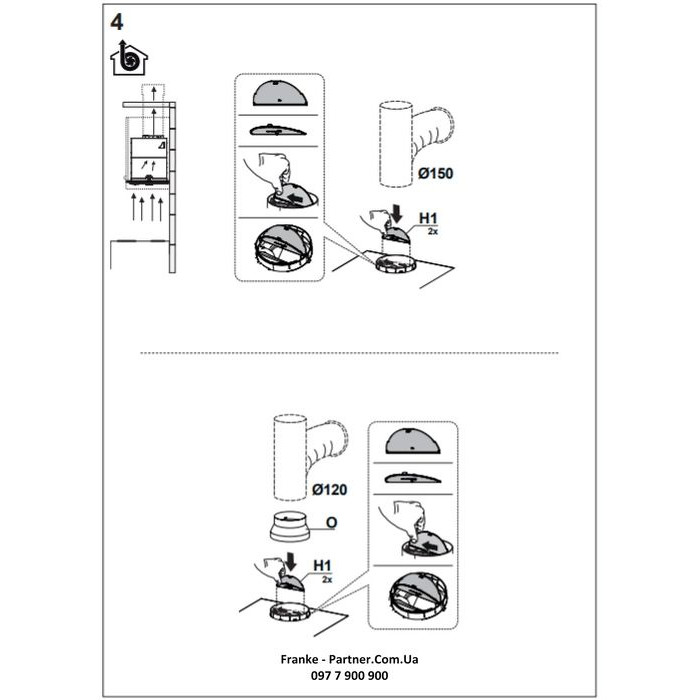 4

Ø150

H1
2x

Ø120

O

H1
2x

Franke - Partner.Com.Ua
097 7 900 900