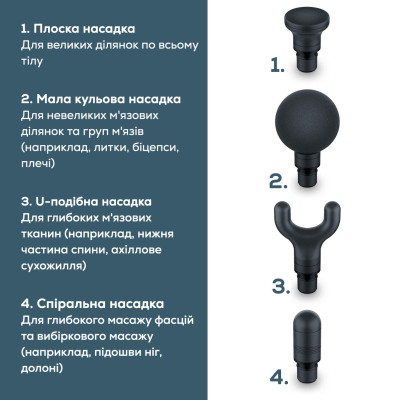 1. Плоска насадка
Для великих ділянок по всьому тілу

2. Мала кульова насадка
Для невеликих м'язових ділянок та груп м'язів (наприклад, литки, біцепси, плечі)

3. U-подібна насадка
Для глибоких м'язових тканин (наприклад, нижня частина спини, ахіллове сухожилля)

4. Спіральна насадка
Для глибокого масажу фасцій та вибіркового масажу (наприклад, підошви ніг, долоні)

1.

2.

3.

4.