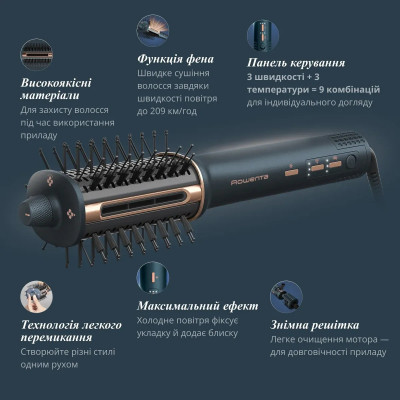 Високоякісні матеріали
Для захисту волосся під час використання приладу

Функція фена
Швидке сушіння волосся завдяки швидкості повітря до 209 км/год

Панель керування
3 швидкості + 3 температури = 9 комбінацій
для індивідуального догляду

Rowenta

Технологія легкого перемикання
Створюйте різні стилі одним рухом

Максимальний ефект
Холодне повітря фіксує укладку й додає блиску

Знімна решітка
Легке очищення мотора — для довговічності приладу