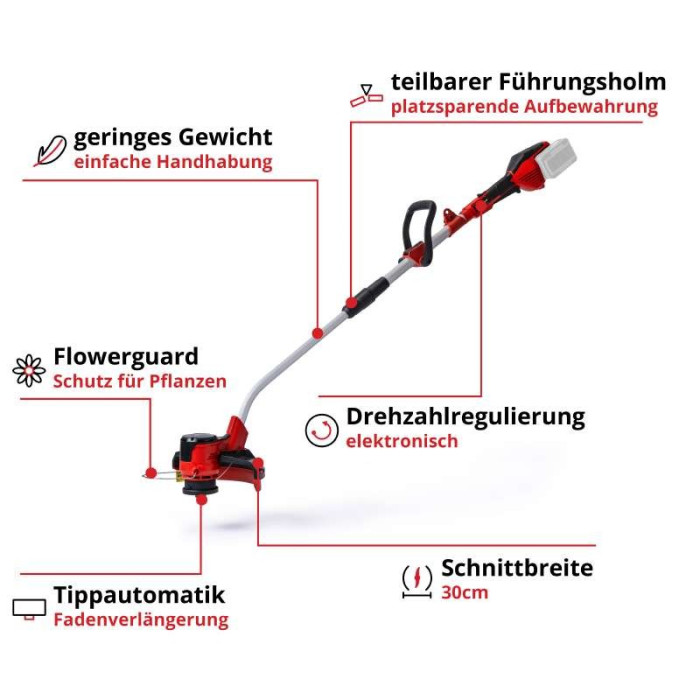 teilbarer Führungsholm
platzsparende Aufbewahrung

geringes Gewicht
einfache Handhabung

Flowerguard
Schutz für Pflanzen

Drehzahlregulierung
elektronisch

Schnittbreite
30cm

Tippautomatik
Fadenverlängerung