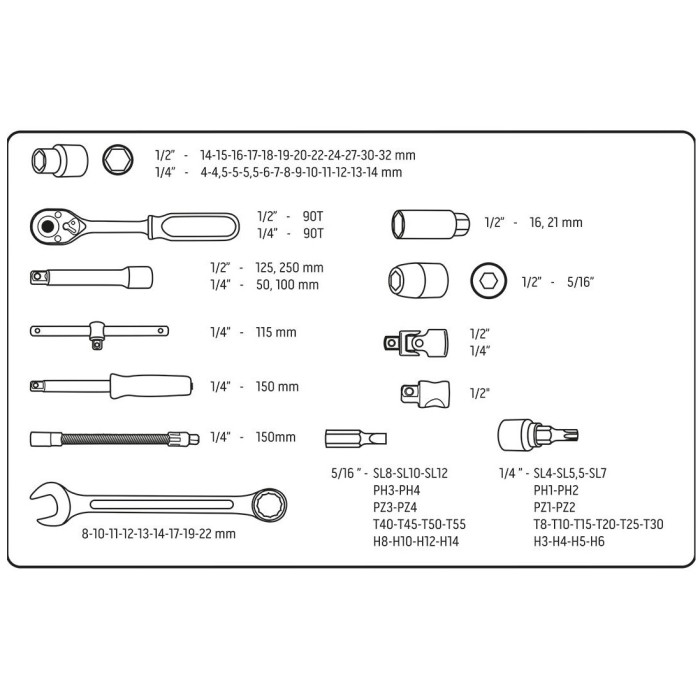 1/2" - 14-15-16-17-18-19-20-22-24-27-30-32 mm
1/4" - 4-4,5-5-5,5-6-7-8-9-10-11-12-13-14 mm

1/2" - 90T
1/4" - 90T

1/2" - 125, 250 mm
1/4" - 50, 100 mm

1/4" - 115 mm

1/4" - 150 mm

1/4" - 150mm

8-10-11-12-13-14-17-19-22 mm

1/2" - 16, 21 mm

1/2" - 5/16"

1/2"
1/4"

1/2"

5/16 " - SL8-SL10-SL12
PH3-PH4
PZ3-PZ4
T40-T45-T50-T55
H8-H10-H12-H14

1/4 " - SL4-SL5,5-SL7
PH1-PH2
PZ1-PZ2
T8-T10-T15-T20-T25-T30
H3-H4-H5-H6