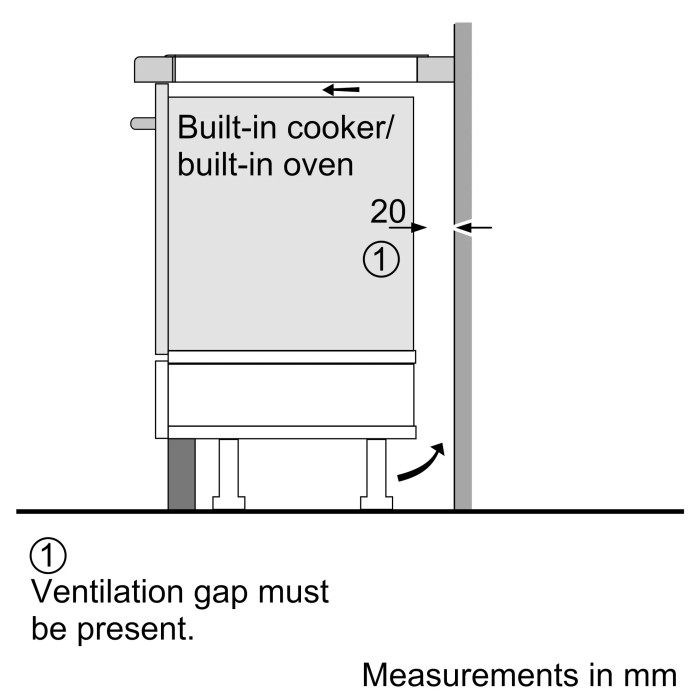 Built-in cooker/ built-in oven

20

①

①
Ventilation gap must be present.

Measurements in mm