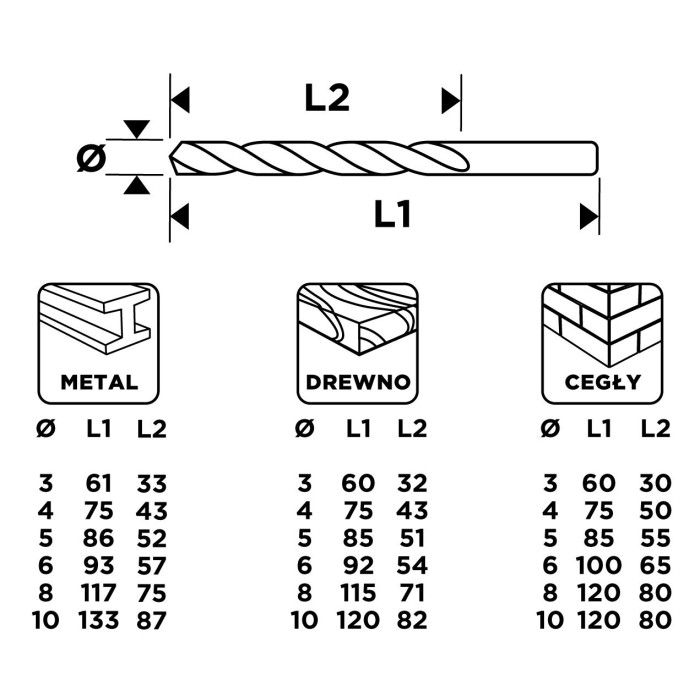 L2

Ø

L1

METAL

| Ø | L1 | L2 |
|---|---|---|
| 3 | 61 | 33 |
| 4 | 75 | 43 |
| 5 | 86 | 52 |
| 6 | 93 | 57 |
| 8 | 117 | 75 |
| 10 | 133 | 87 |

DREWNO

| Ø | L1 | L2 |
|---|---|---|
| 3 | 60 | 32 |
| 4 | 75 | 43 |
| 5 | 85 | 51 |
| 6 | 92 | 54 |
| 8 | 115 | 71 |
| 10 | 120 | 82 |

CEGŁY

| Ø | L1 | L2 |
|---|---|---|
| 3 | 60 | 30 |
| 4 | 75 | 50 |
| 5 | 85 | 55 |
| 6 | 100 | 65 |
| 8 | 120 | 80 |
| 10 | 120 | 80 |