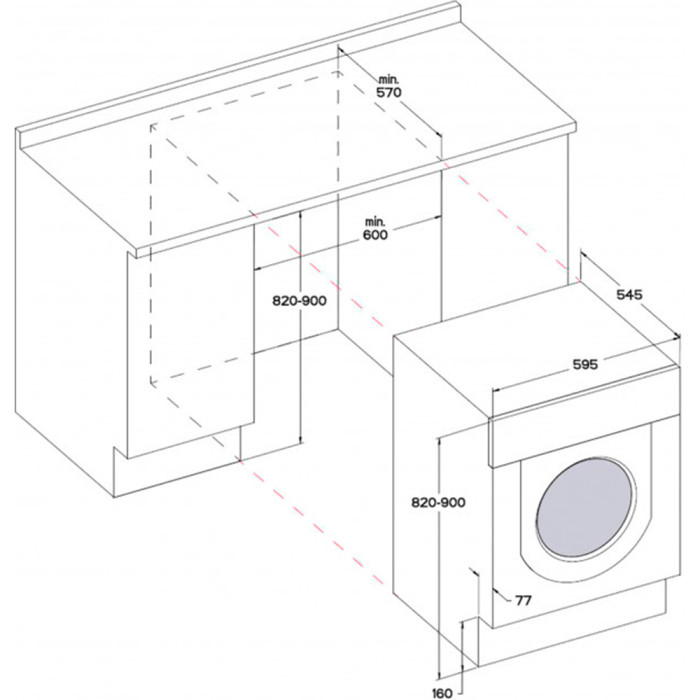 min.
570

min.
600

820-900

545

595

820-900

77

160